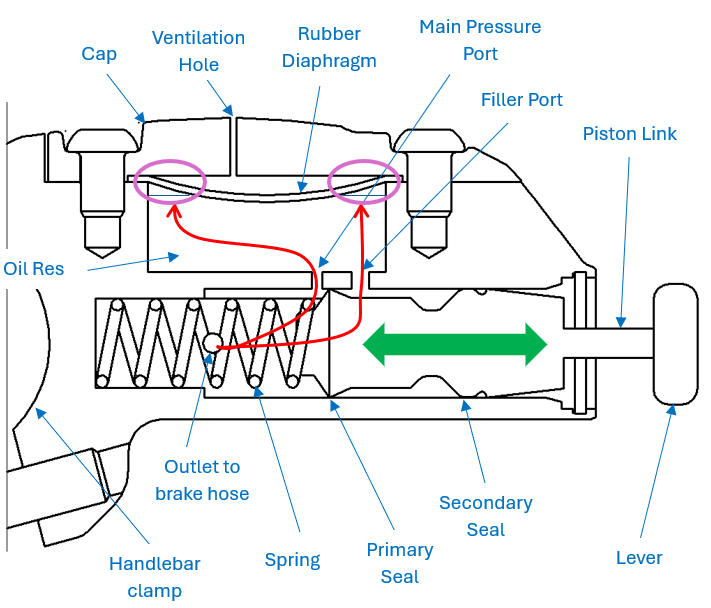 Cap

Ventilation Hole

Rubber Diaphragm

Main Pressure Port

Filler Port

Piston Link

Oil Res

Outlet to brake hose

Handlebar clamp

Spring

Primary Seal

Secondary Seal

Lever