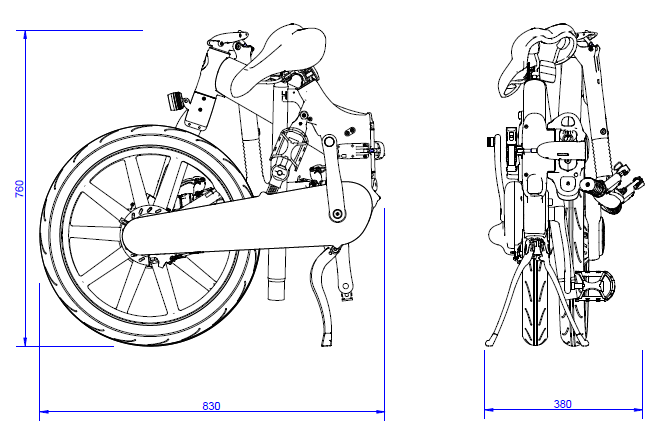 760

830

380